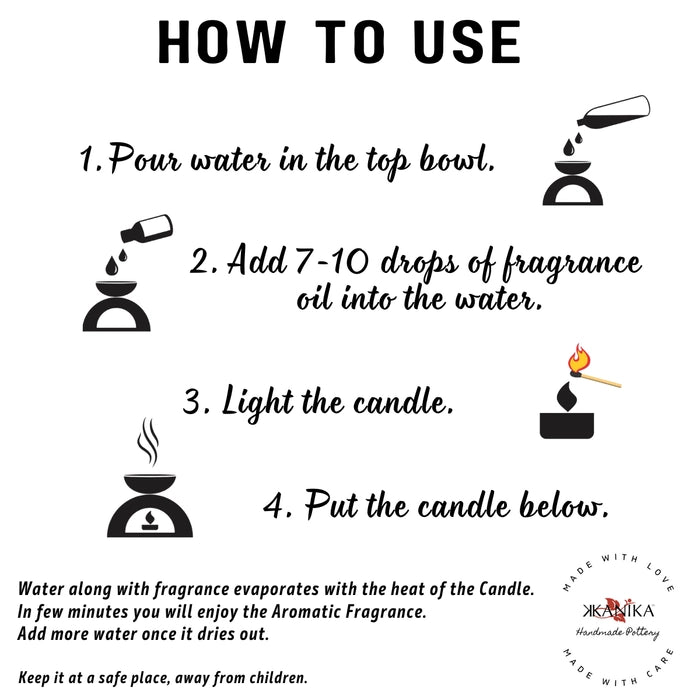 HOW TO USE

1. Pour water in the top bowl.

2. Add 7-10 drops of fragrance oil into the water.

3. Light the candle.

4. Put the candle below.

Water along with fragrance evaporates with the heat of the Candle.
In few minutes you will enjoy the Aromatic Fragrance.
Add more water once it dries out.

Keep it at a safe place, away from children.

MADE WITH LOVE
KANIKA
Handmade Pottery
MADE WITH CARE